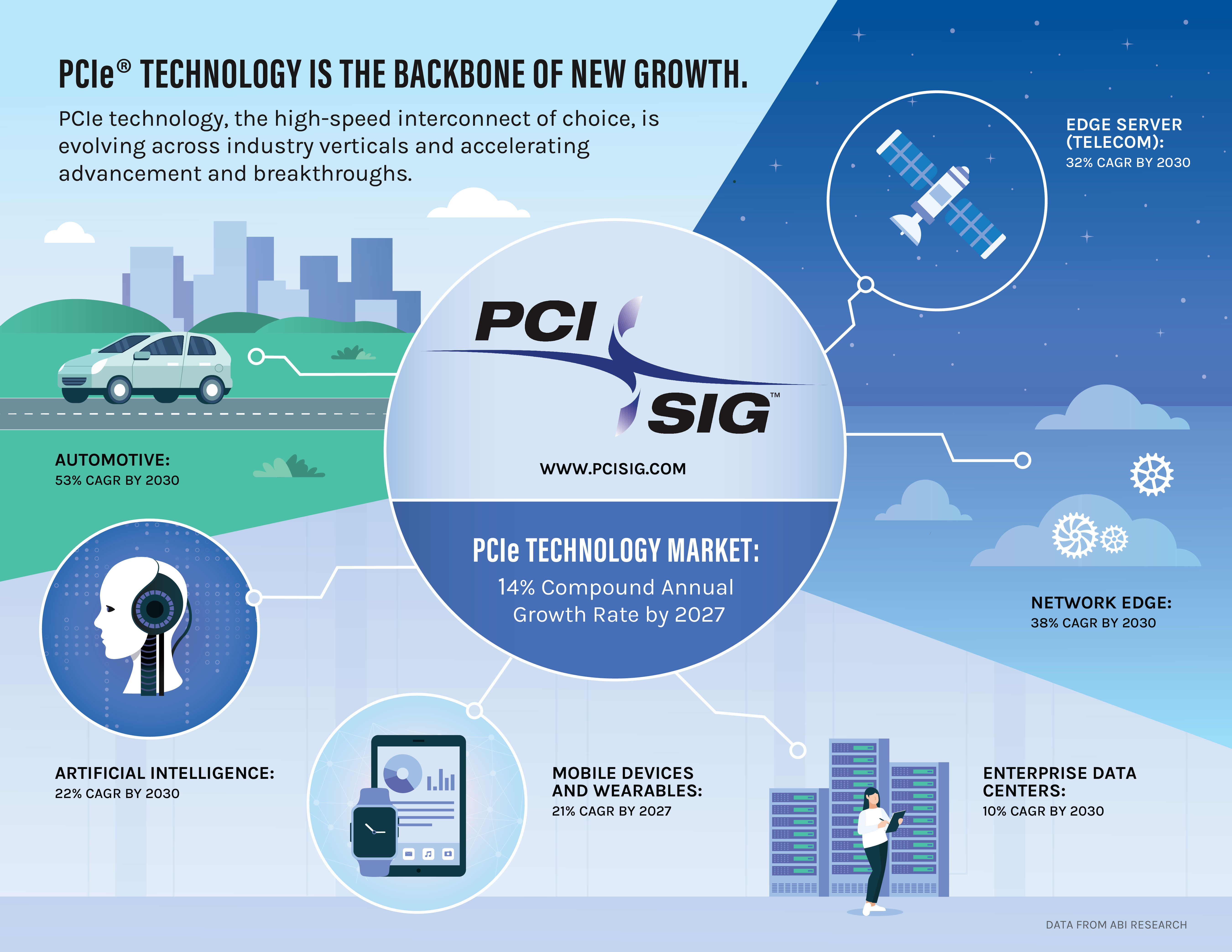 PCIe® TECHNOLOGY IS THE BACKBONE OF NEW GROWTH.

PCIe technology, the high-speed interconnect of choice, is evolving across industry verticals and accelerating advancement and breakthroughs.

EDGE SERVER (TELECOM):
32% CAGR BY 2030

PCI SIG™

WWW.PCISIG.COM

AUTOMOTIVE:
53% CAGR BY 2030

PCIe TECHNOLOGY MARKET:
14% Compound Annual Growth Rate by 2027

NETWORK EDGE:
38% CAGR BY 2030

ARTIFICIAL INTELLIGENCE:
22% CAGR BY 2030

MOBILE DEVICES AND WEARABLES:
21% CAGR BY 2027

ENTERPRISE DATA CENTERS:
10% CAGR BY 2030

DATA FROM ABI RESEARCH